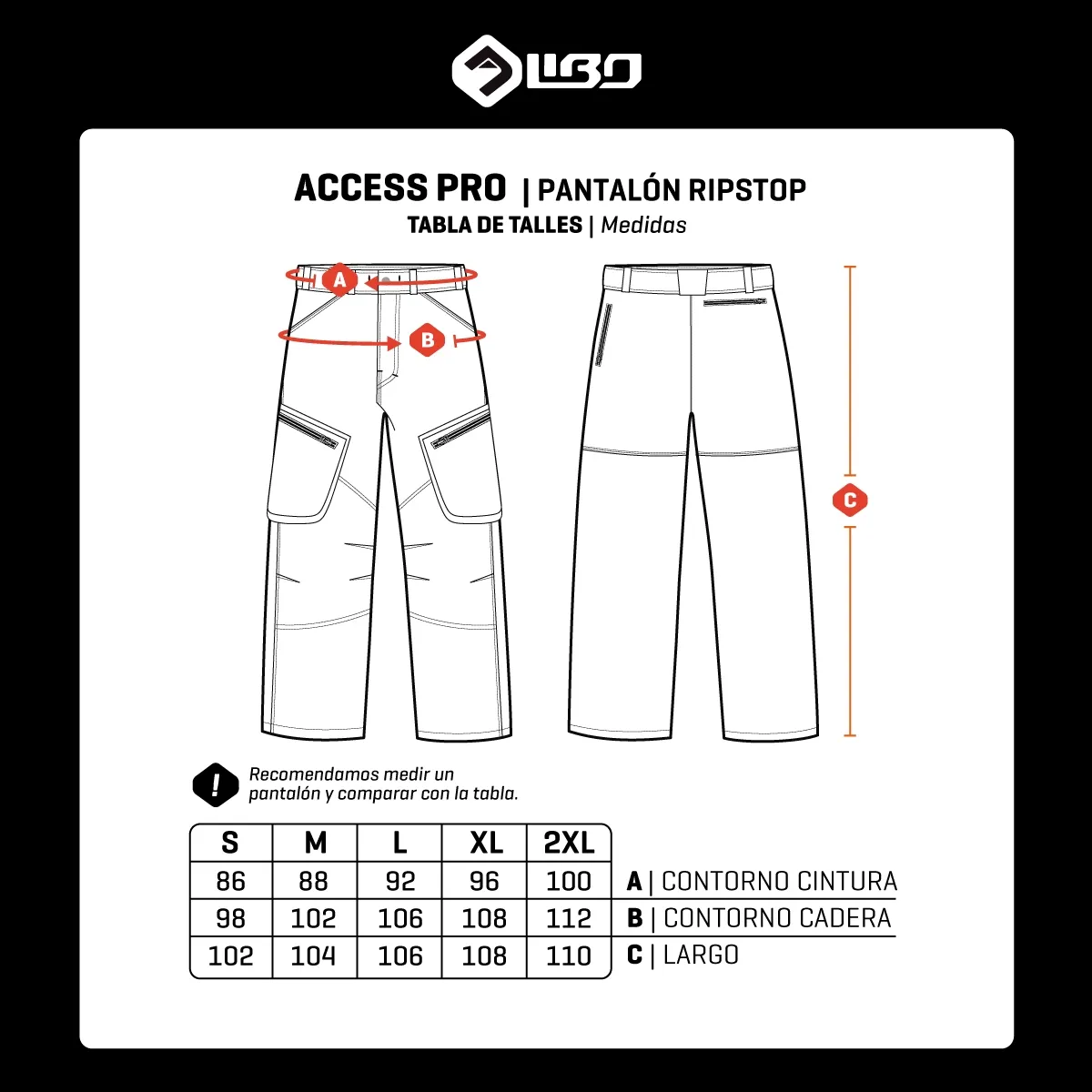 LIBO

ACCESS PRO | PANTALÓN RIPSTOP
TABLA DE TALLES | Medidas

A
B
C

!
Recomendamos medir un pantalón y comparar con la tabla.

| S | M | L | XL | 2XL | |
|---|---|---|---|---|---|
| 86 | 88 | 92 | 96 | 100 | A \| CONTORNO CINTURA |
| 98 | 102 | 106 | 108 | 112 | B \| CONTORNO CADERA |
| 102 | 104 | 106 | 108 | 110 | C \| LARGO |